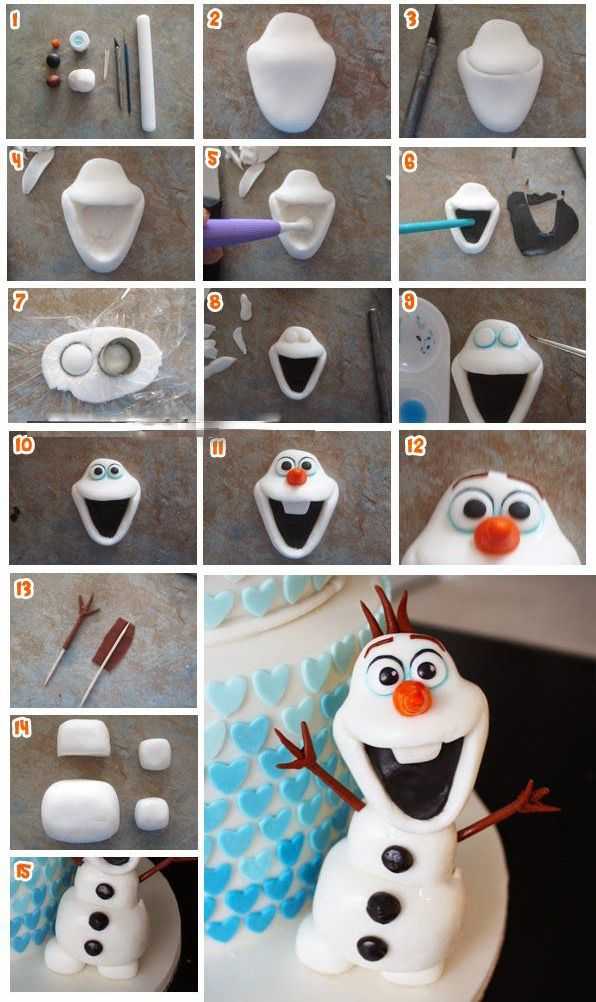 1
2
3
4
5
6
7
8
9
10
11
12
13
14
15