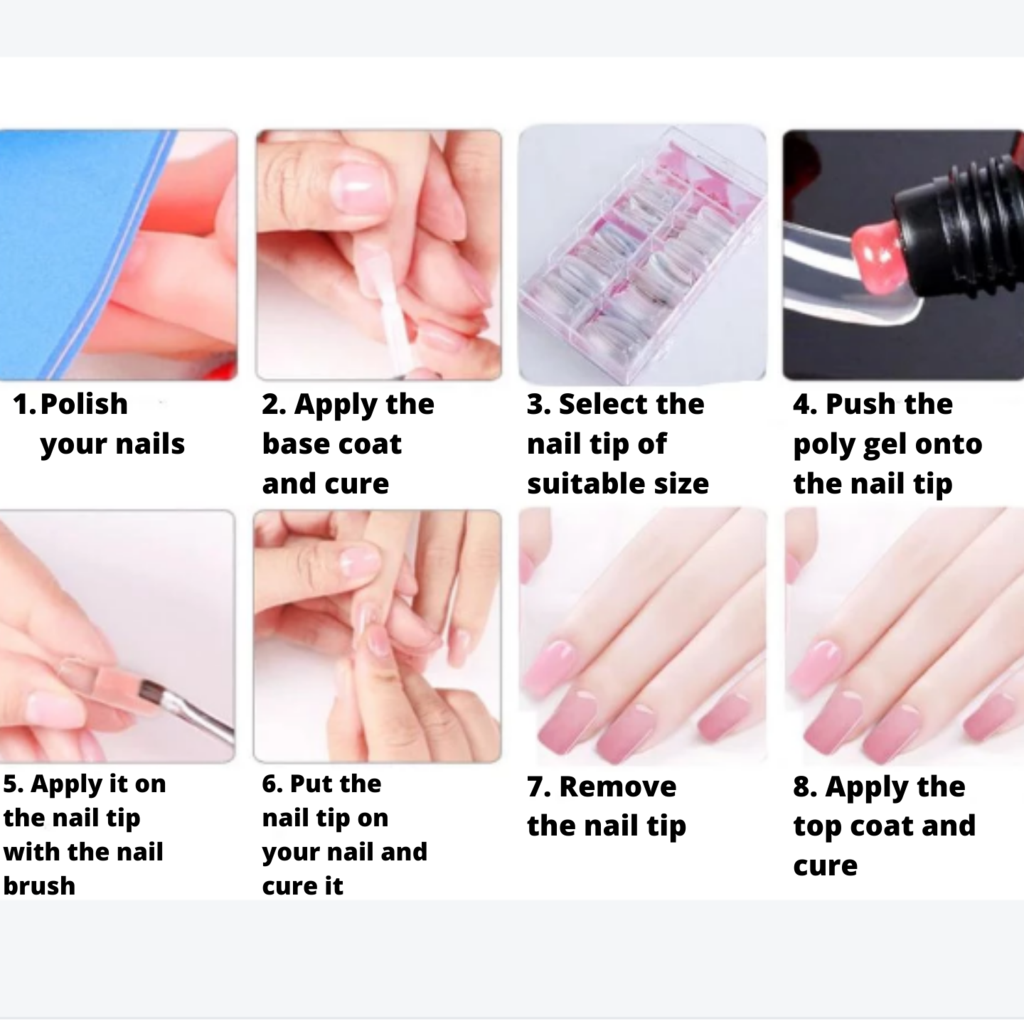 1. Polish your nails

2. Apply the base coat and cure

3. Select the nail tip of suitable size

4. Push the poly gel onto the nail tip

5. Apply it on the nail tip with the nail brush

6. Put the nail tip on your nail and cure it

7. Remove the nail tip

8. Apply the top coat and cure