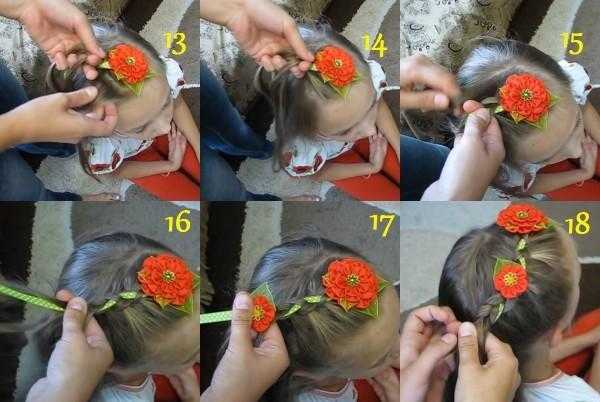 13

14

15

16

17

18